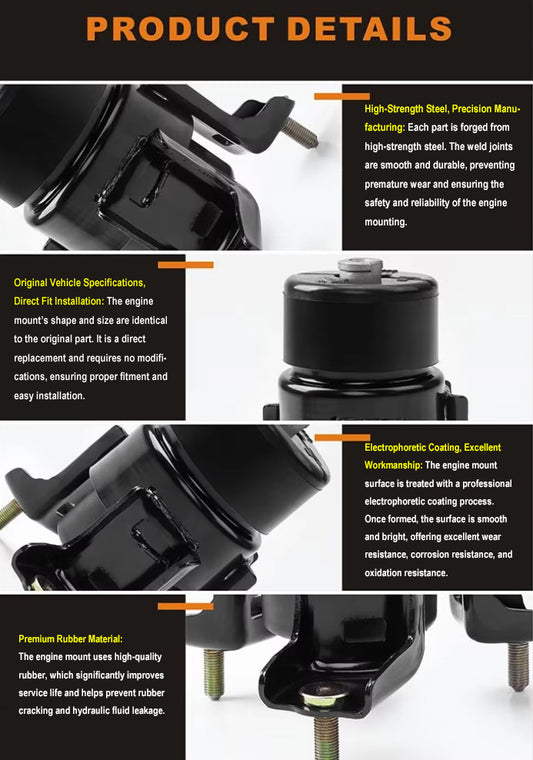 PRODUCT DETAILS

High-Strength Steel, Precision Manufacturing: Each part is forged from high-strength steel. The weld joints are smooth and durable, preventing premature wear and ensuring the safety and reliability of the engine mounting.

Original Vehicle Specifications, Direct Fit Installation: The engine mount's shape and size are identical to the original part. It is a direct replacement and requires no modifications, ensuring proper fitment and easy installation.

Electrophoretic Coating, Excellent Workmanship: The engine mount surface is treated with a professional electrophoretic coating process. Once formed, the surface is smooth and bright, offering excellent wear resistance, corrosion resistance, and oxidation resistance.

Premium Rubber Material: The engine mount uses high-quality rubber, which significantly improves service life and helps prevent rubber cracking and hydraulic fluid leakage.