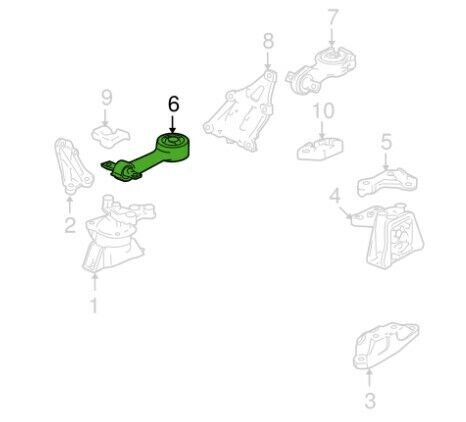 7
8
9
6
10
5
4
2
1
3